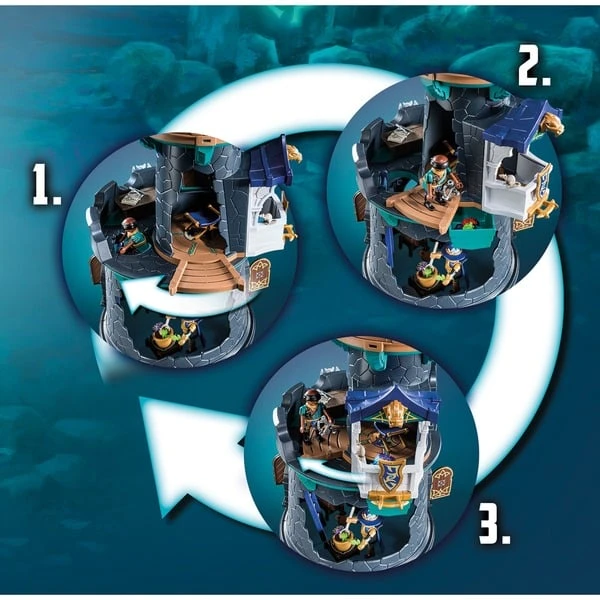 1.

2.

3.